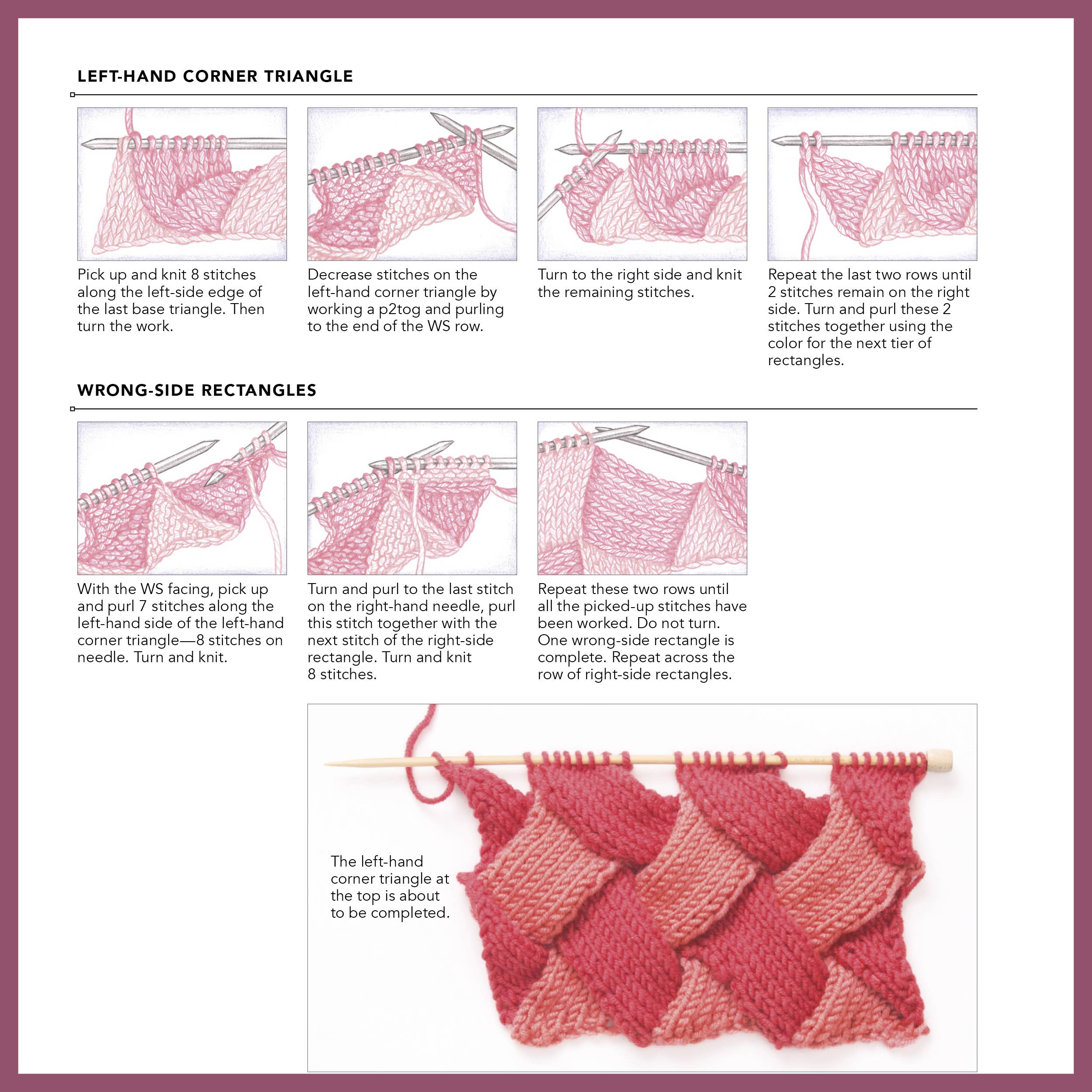 LEFT-HAND CORNER TRIANGLE

Pick up and knit 8 stitches along the left-side edge of the last base triangle. Then turn the work.

Decrease stitches on the left-hand corner triangle by working a p2tog and purling to the end of the WS row.

Turn to the right side and knit the remaining stitches.

Repeat the last two rows until 2 stitches remain on the right side. Turn and purl these 2 stitches together using the color for the next tier of rectangles.

WRONG-SIDE RECTANGLES

With the WS facing, pick up and purl 7 stitches along the left-hand side of the left-hand corner triangle—8 stitches on needle. Turn and knit.

Turn and purl to the last stitch on the right-hand needle, purl this stitch together with the next stitch of the right-side rectangle. Turn and knit 8 stitches.

Repeat these two rows until all the picked-up stitches have been worked. Do not turn. One wrong-side rectangle is complete. Repeat across the row of right-side rectangles.

The left-hand corner triangle at the top is about to be completed.